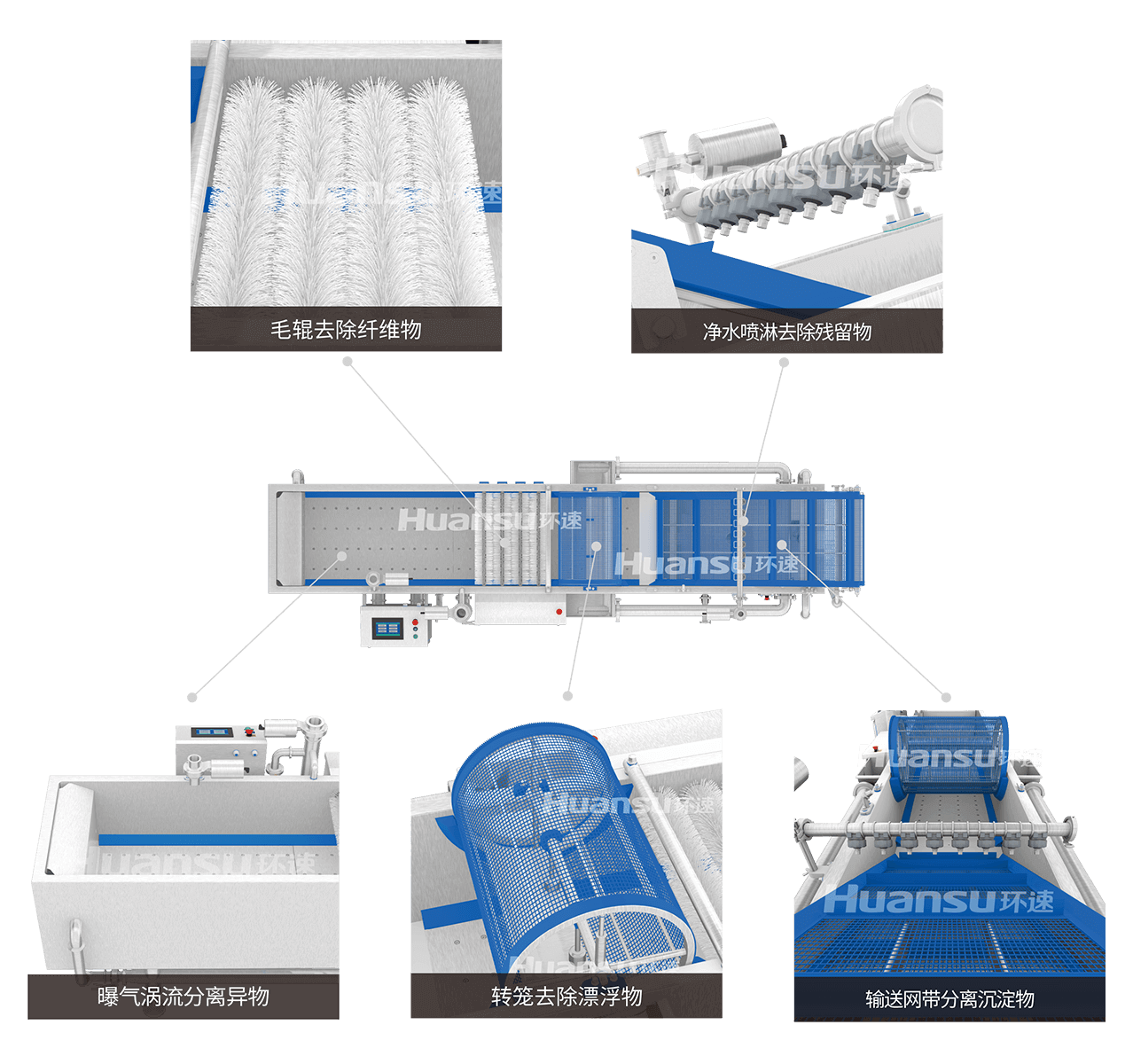 Huansu环速
毛辊去除纤维物

Huansu环速
净水喷淋去除残留物

Huansu环速
Huansu环速

Huansu环速
曝气涡流分离异物

Huansu环速
转笼去除漂浮物

Huansu环速
Huansu环速
输送网带分离沉淀物